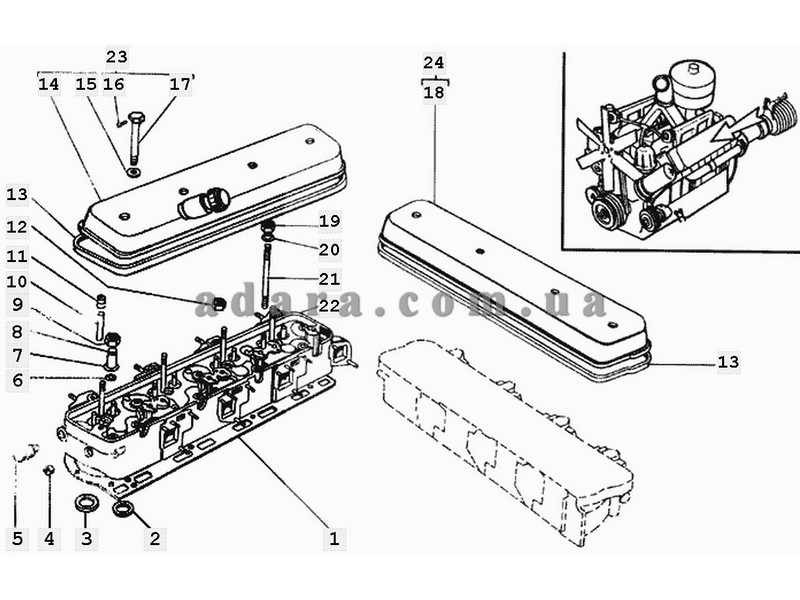 23
14
15
16
17
24
18
13
12
11
10
9
8
7
6
19
20
21
22
adara.com.ua
13
5
4
3
2
1